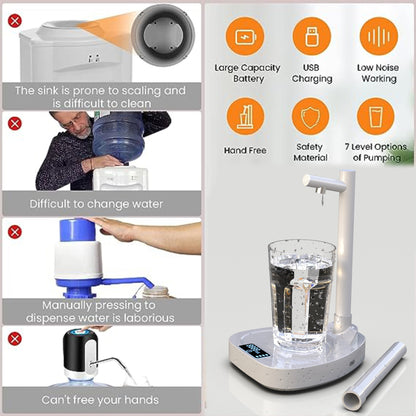 The sink is prone to scaling and is difficult to clean

Difficult to change water

Manually pressing to dispense water is laborious

Can't free your hands

Large Capacity Battery

USB Charging

Low Noise Working

Hand Free

Safety Material

7 Level Options of Pumping